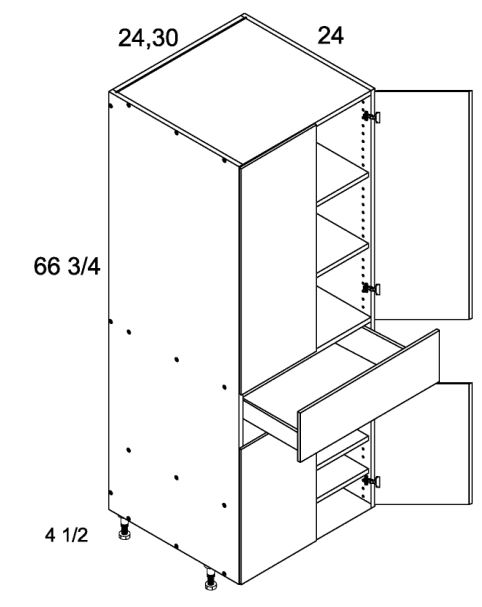 24,30

24

66 3/4

4 1/2