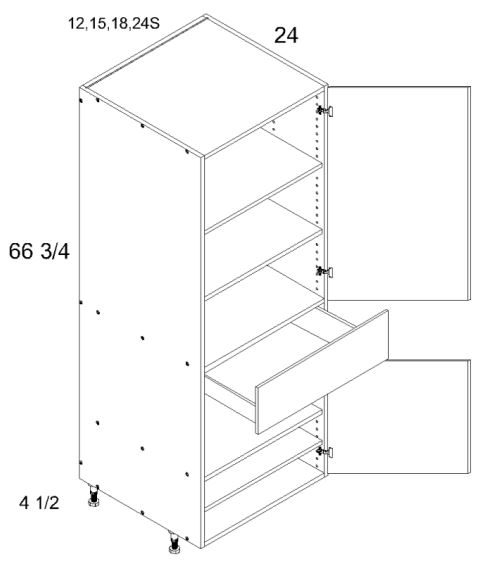 12,15,18,24S

24

66 3/4

4 1/2