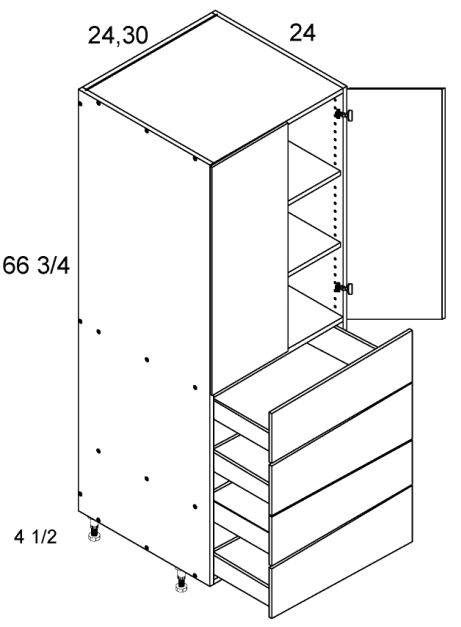 24,30

24

66 3/4

4 1/2