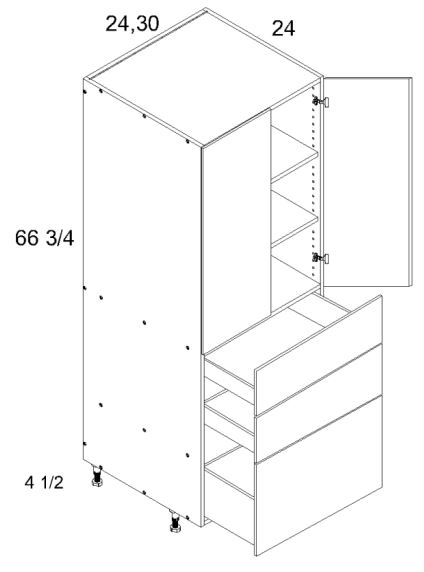 24,30

24

66 3/4

4 1/2