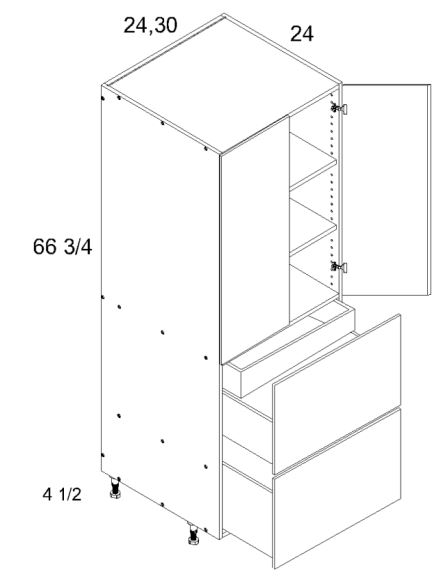 24,30

24

66 3/4

4 1/2